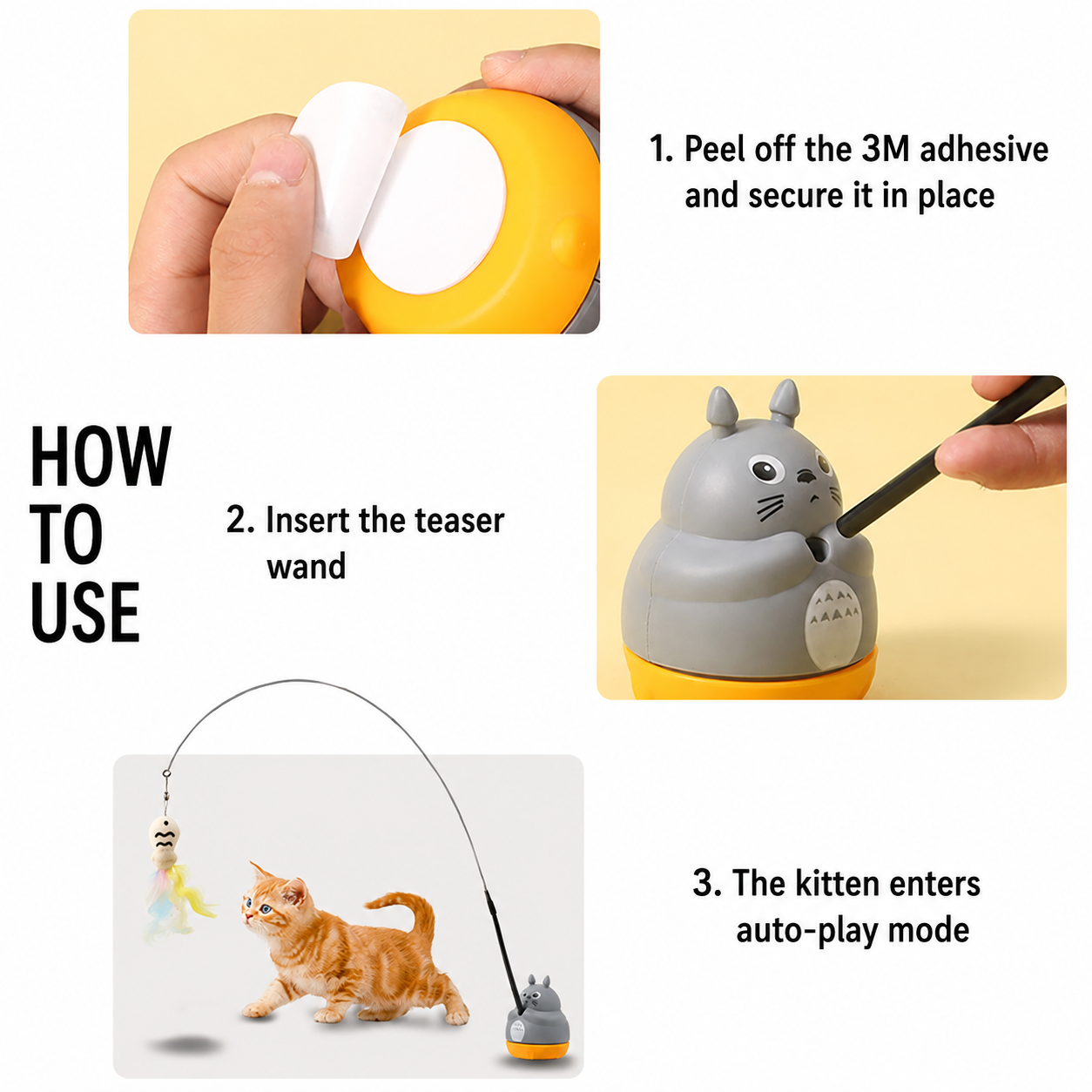 1. Peel off the 3M adhesive and secure it in place

HOW TO USE

2. Insert the teaser wand

3. The kitten enters auto-play mode